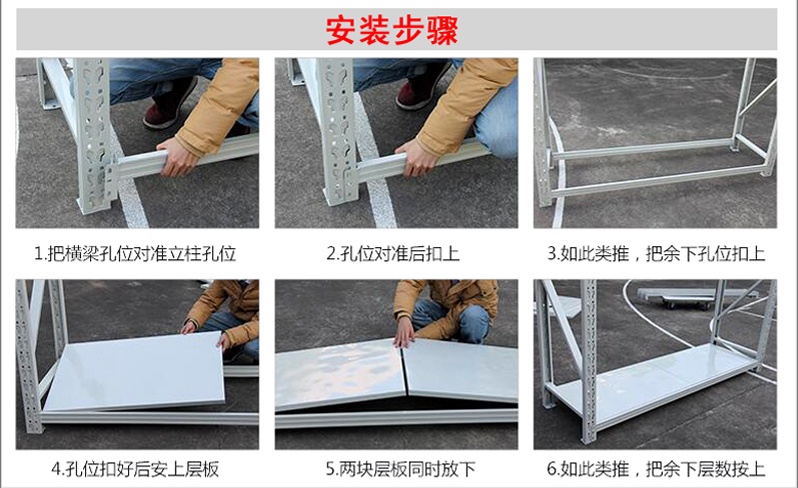 安装步骤

1.把横梁孔位对准立柱孔位

2.孔位对准后扣上

3.如此类推，把余下孔位扣上

4.孔位扣好后安上层板

5.两块层板同时放下

6.如此类推，把余下层数按上